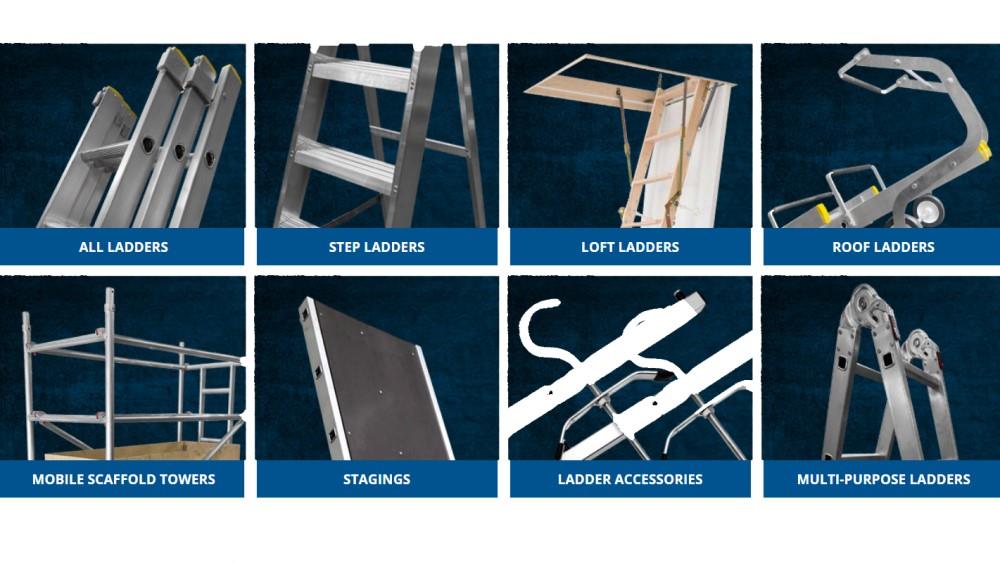 ALL LADDERS

STEP LADDERS

LOFT LADDERS

ROOF LADDERS

MOBILE SCAFFOLD TOWERS

STAGINGS

LADDER ACCESSORIES

MULTI-PURPOSE LADDERS